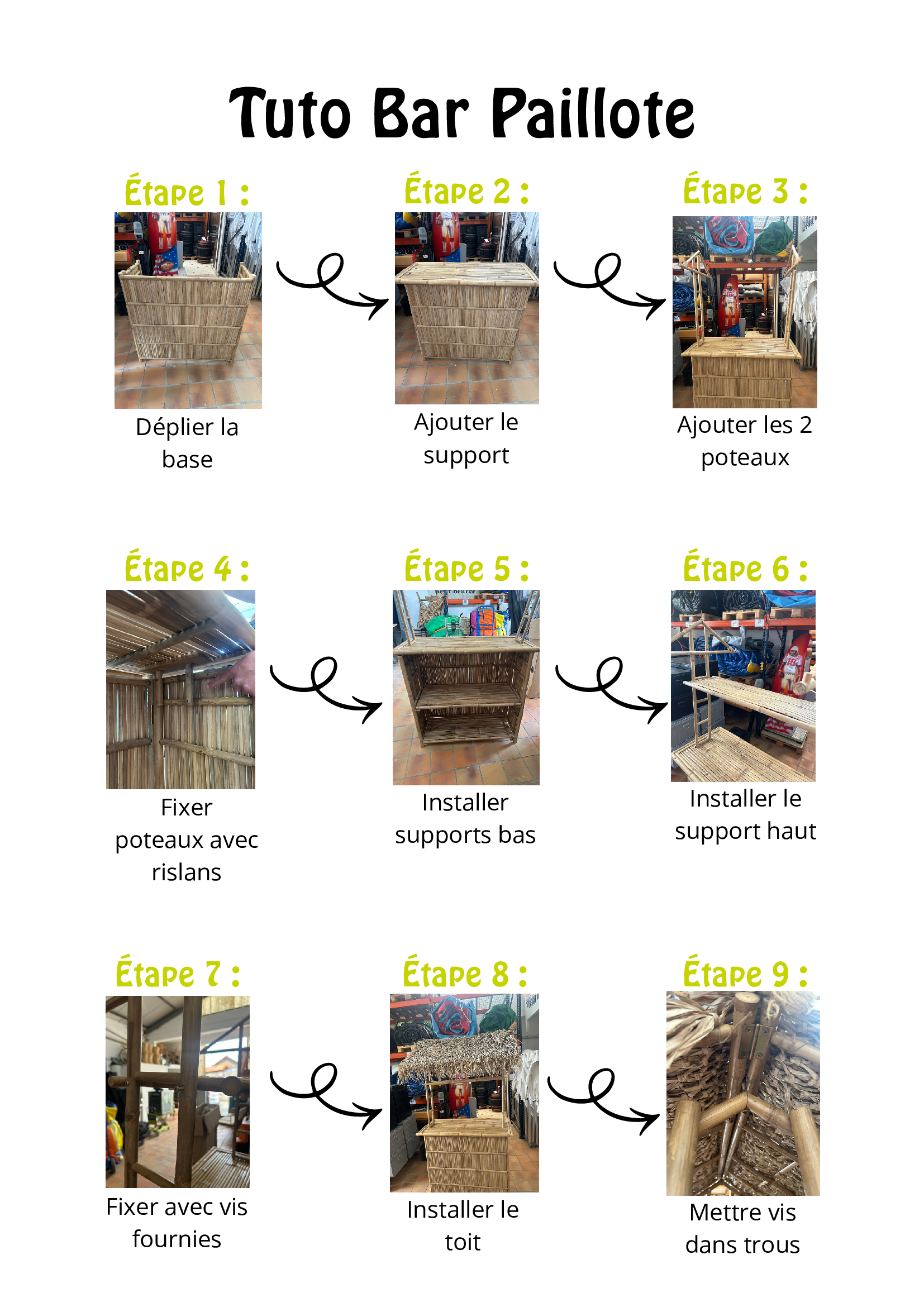 Tuto Bar Paillote

Étape 1 :

Déplier la base

Étape 2 :

Ajouter le support

Étape 3 :

Ajouter les 2 poteaux

Étape 4 :

Fixer poteaux avec rislans

Étape 5 :

Installer supports bas

Étape 6 :

Installer le support haut

Étape 7 :

Fixer avec vis fournies

Étape 8 :

Installer le toit

Étape 9 :

Mettre vis dans trous